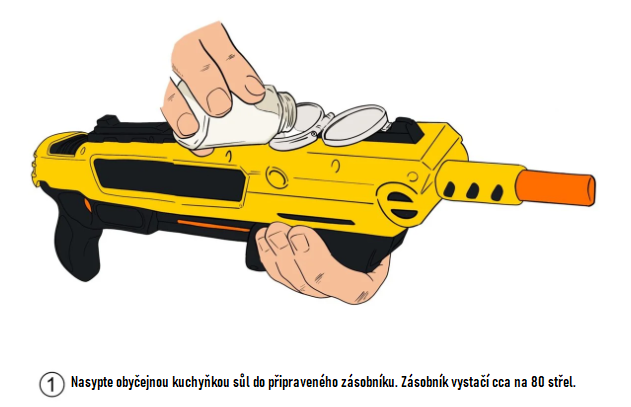 1 Nasypte obyčejnou kuchyňkou sůl do připraveného zásobníku. Zásobník vystačí cca na 80 střel.